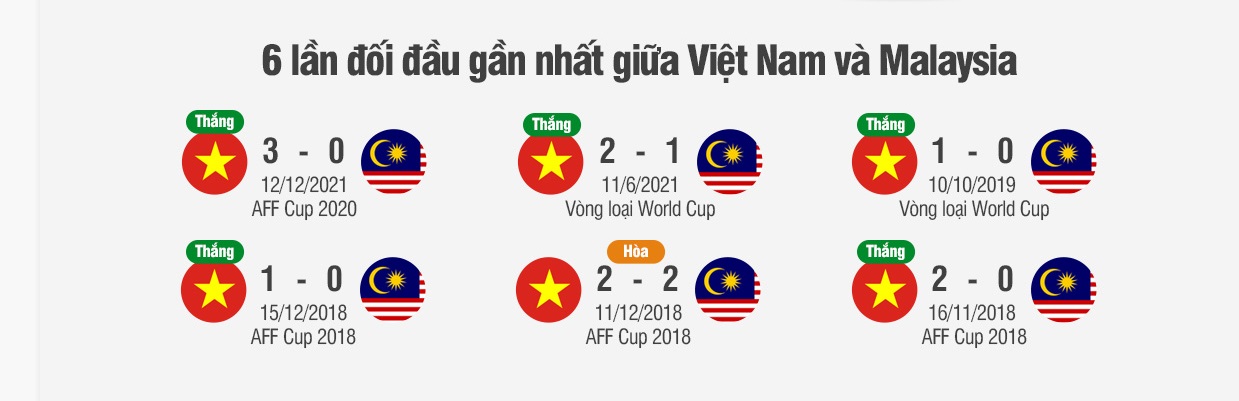 6 lần đối đầu gần nhất giữa Việt Nam và Malaysia

Thắng
3 - 0
12/12/2021
AFF Cup 2020

Thắng
2 - 1
11/6/2021
Vòng loại World Cup

Thắng
1 - 0
10/10/2019
Vòng loại World Cup

Thắng
1 - 0
15/12/2018
AFF Cup 2018

Hòa
2 - 2
11/12/2018
AFF Cup 2018

Thắng
2 - 0
16/11/2018
AFF Cup 2018